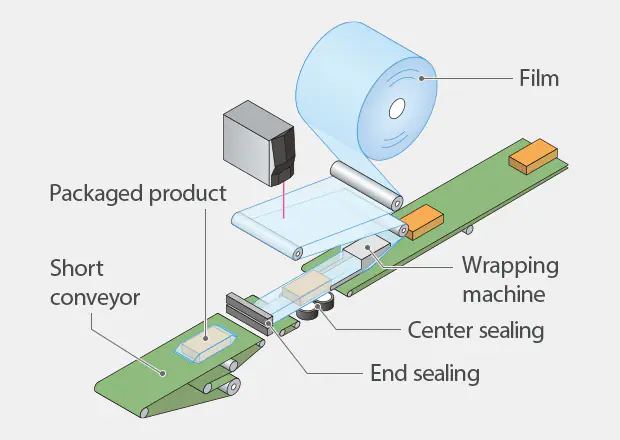 Film

Packaged product

Short conveyor

Wrapping machine

Center sealing

End sealing