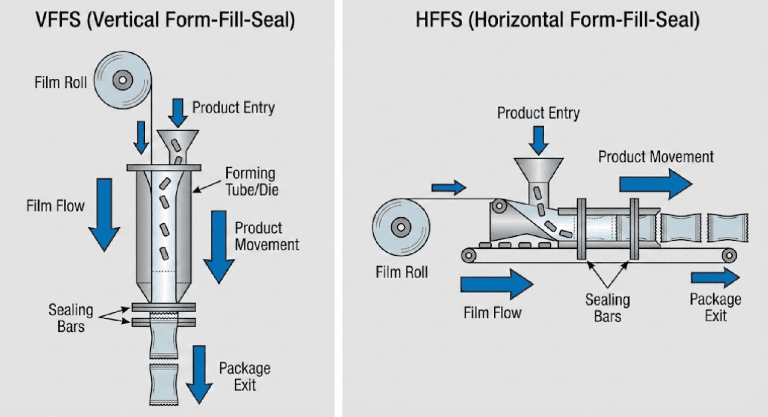 VFFS (Vertical Form-Fill-Seal)

Film Roll

Product Entry

Forming Tube/Die

Film Flow

Product Movement

Sealing Bars

Package Exit

HFFS (Horizontal Form-Fill-Seal)

Product Entry

Product Movement

Film Roll

Film Flow

Sealing Bars

Package Exit